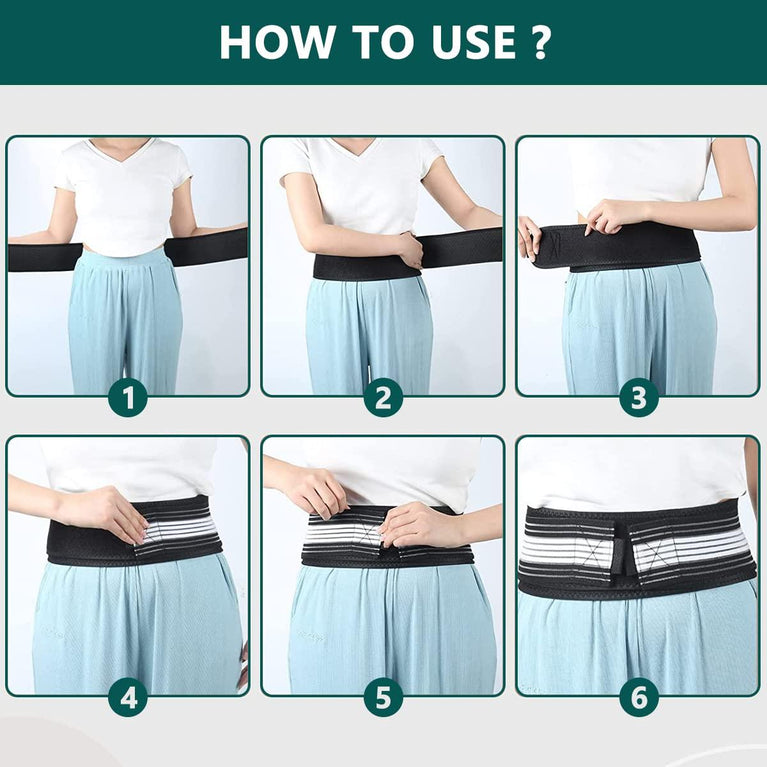 HOW TO USE ?

1

2

3

4

5

6