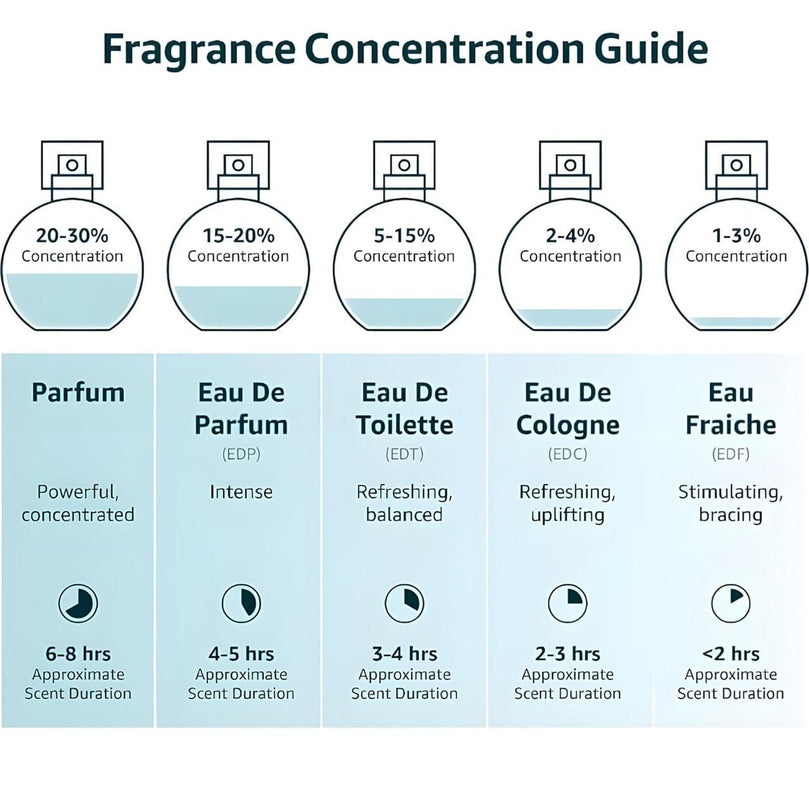 Fragrance Concentration Guide

20-30%
Concentration

15-20%
Concentration

5-15%
Concentration

2-4%
Concentration

1-3%
Concentration

Parfum

Powerful, concentrated

6-8 hrs
Approximate
Scent Duration

Eau De Parfum
(EDP)

Intense

4-5 hrs
Approximate
Scent Duration

Eau De Toilette
(EDT)

Refreshing, balanced

3-4 hrs
Approximate
Scent Duration

Eau De Cologne
(EDC)

Refreshing, uplifting

2-3 hrs
Approximate
Scent Duration

Eau Fraiche
(EDF)

Stimulating, bracing

<2 hrs
Approximate
Scent Duration