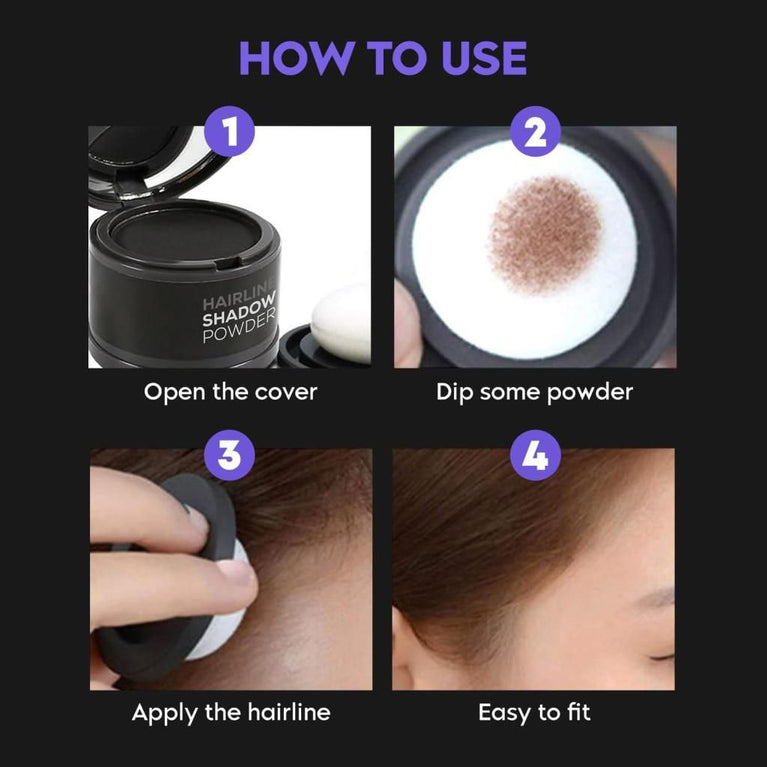 HOW TO USE

1

HAIRLINE SHADOW POWDER

Open the cover

2

Dip some powder

3

Apply the hairline

4

Easy to fit