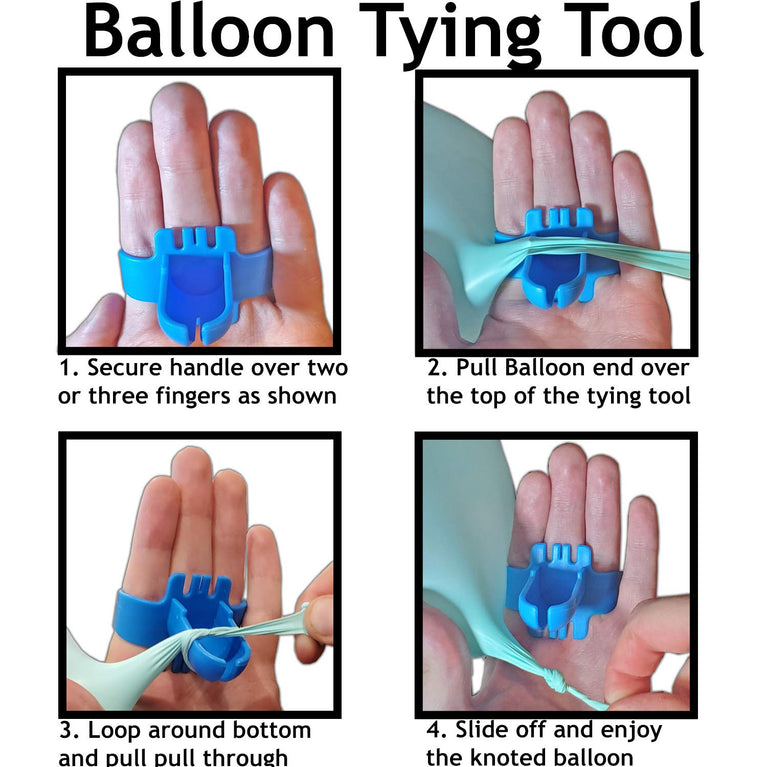 Balloon Tying Tool

1. Secure handle over two or three fingers as shown

2. Pull Balloon end over the top of the tying tool

3. Loop around bottom and pull pull through

4. Slide off and enjoy the knoted balloon