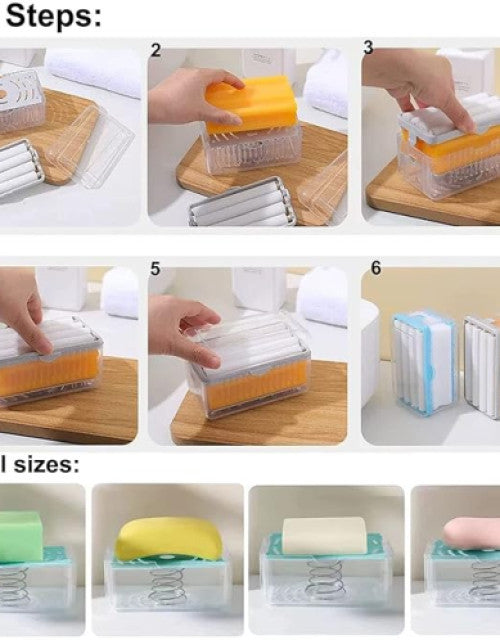 Steps:

2

3

5

6

l sizes: