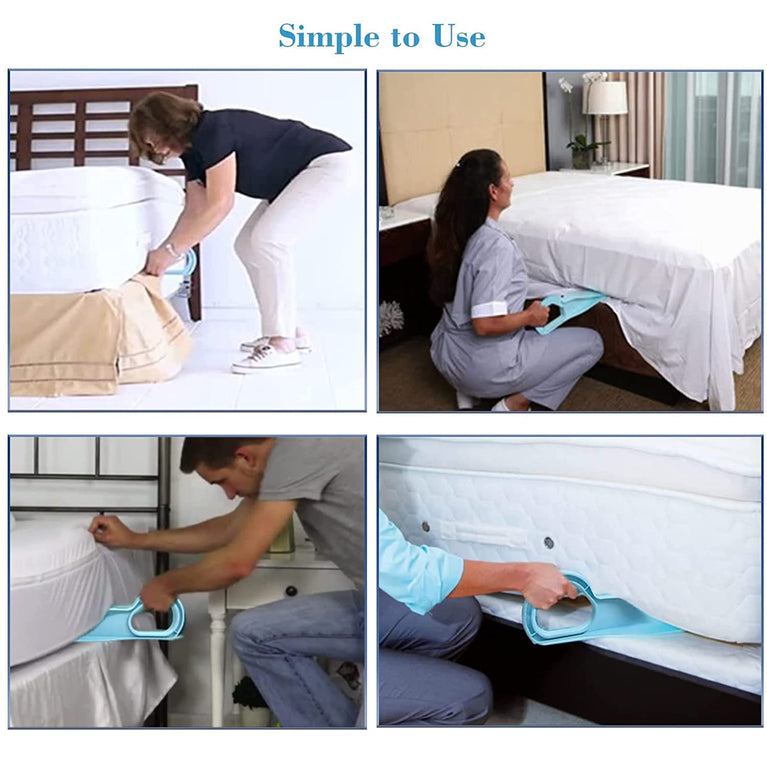 Simple to Use