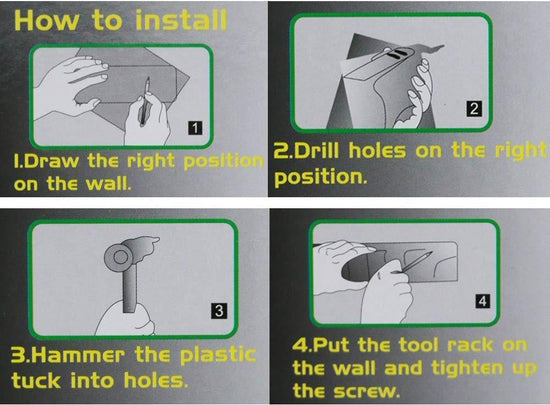 How to install

1

1.Draw the right position on the wall.

2

2.Drill holes on the right position.

3

3.Hammer the plastic tuck into holes.

4

4.Put the tool rack on the wall and tighten up the screw.