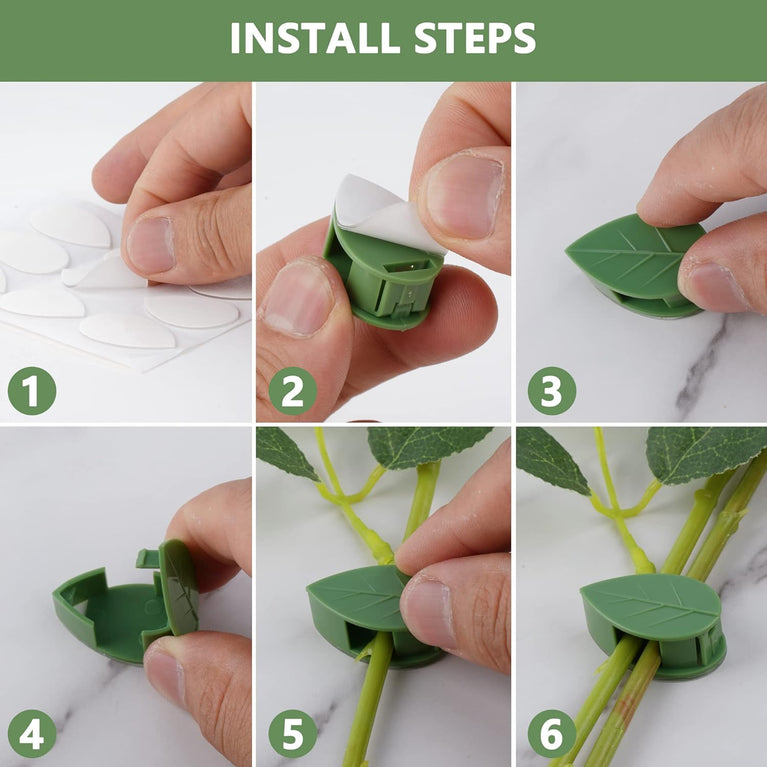 INSTALL STEPS

1

2

3

4

5

6