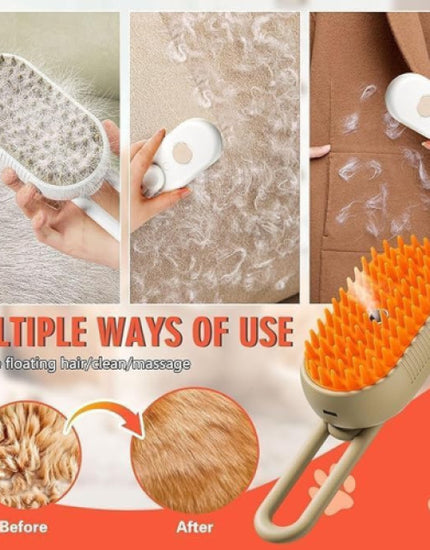 LTIPLE WAYS OF USE

floating hair/clean/massage

Before

After