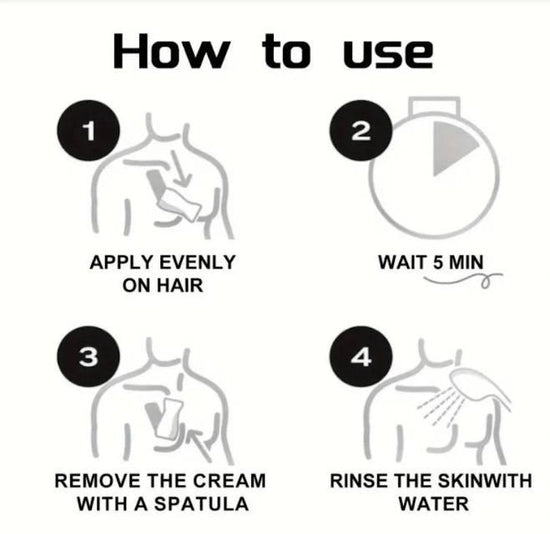 How to use

1

APPLY EVENLY ON HAIR

2

WAIT 5 MIN

3

REMOVE THE CREAM WITH A SPATULA

4

RINSE THE SKINWITH WATER