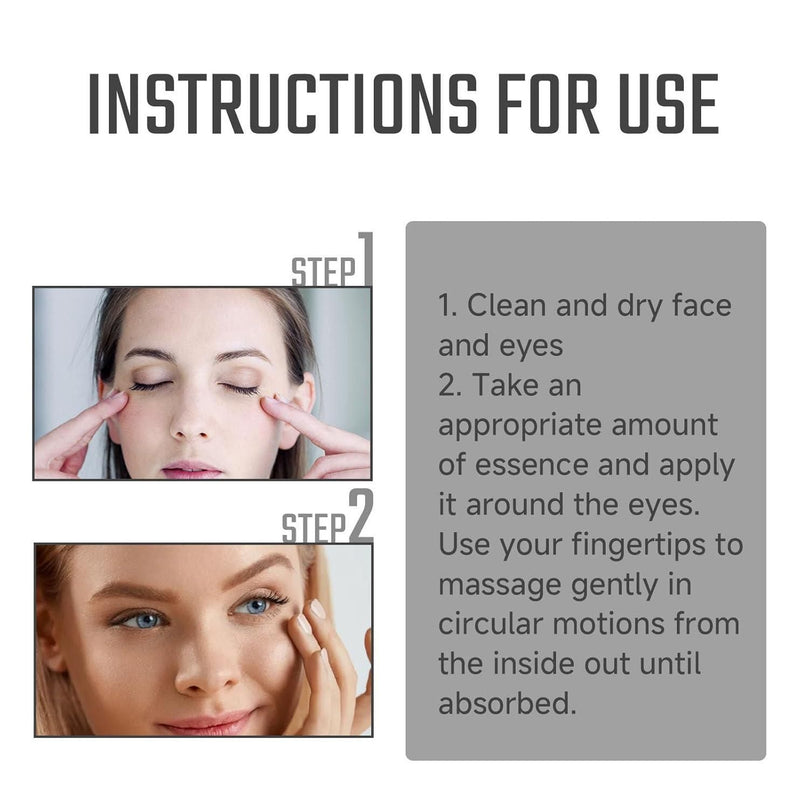 INSTRUCTIONS FOR USE

STEP 1

STEP 2

1. Clean and dry face and eyes
2. Take an appropriate amount of essence and apply it around the eyes. Use your fingertips to massage gently in circular motions from the inside out until absorbed.