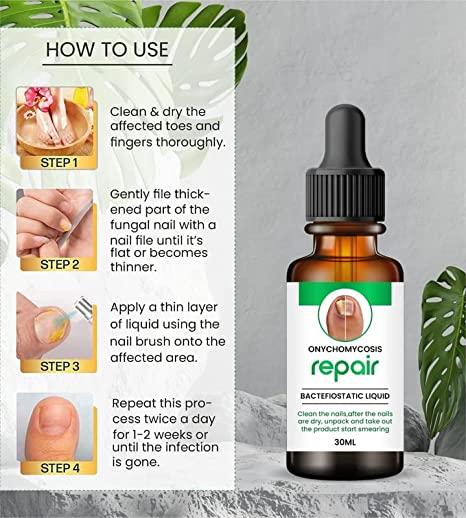 HOW TO USE

STEP 1

Clean & dry the affected toes and fingers thoroughly.

STEP 2

Gently file thickened part of the fungal nail with a nail file until it's flat or becomes thinner.

STEP 3

Apply a thin layer of liquid using the nail brush onto the affected area.

STEP 4

Repeat this process twice a day for 1-2 weeks or until the infection is gone.

ONYCHOMYCOSIS

repair

BACTEFIOSTATIC LIQUID

Clean the nails,after the nails are dry, unpack and take out the product start smearing

30ML