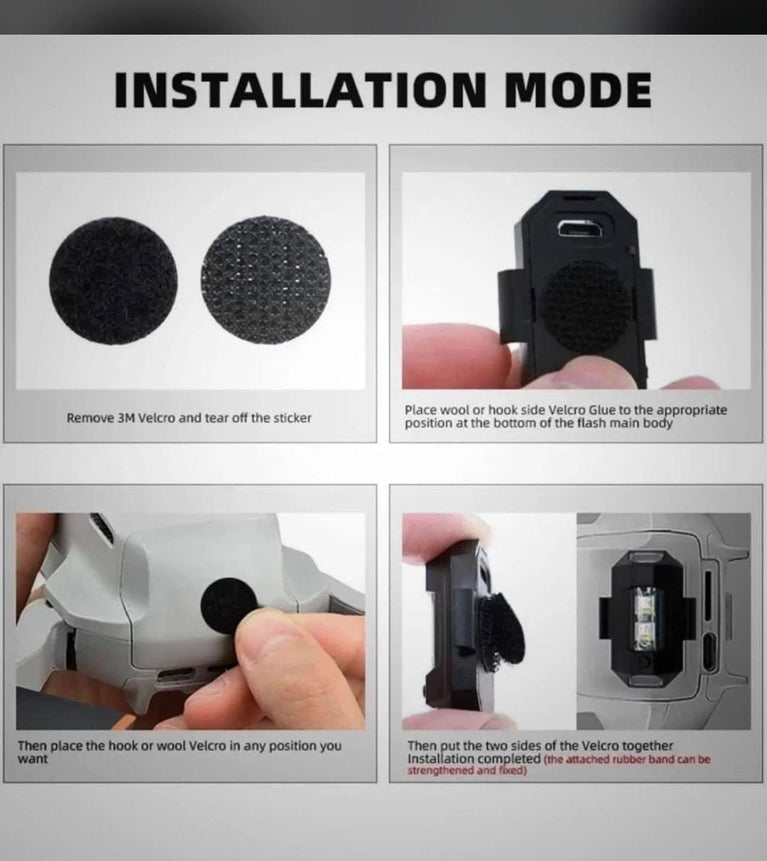 INSTALLATION MODE

Remove 3M Velcro and tear off the sticker

Place wool or hook side Velcro Glue to the appropriate position at the bottom of the flash main body

Then place the hook or wool Velcro in any position you want

Then put the two sides of the Velcro together
Installation completed (the attached rubber band can be strengthened and fixed)