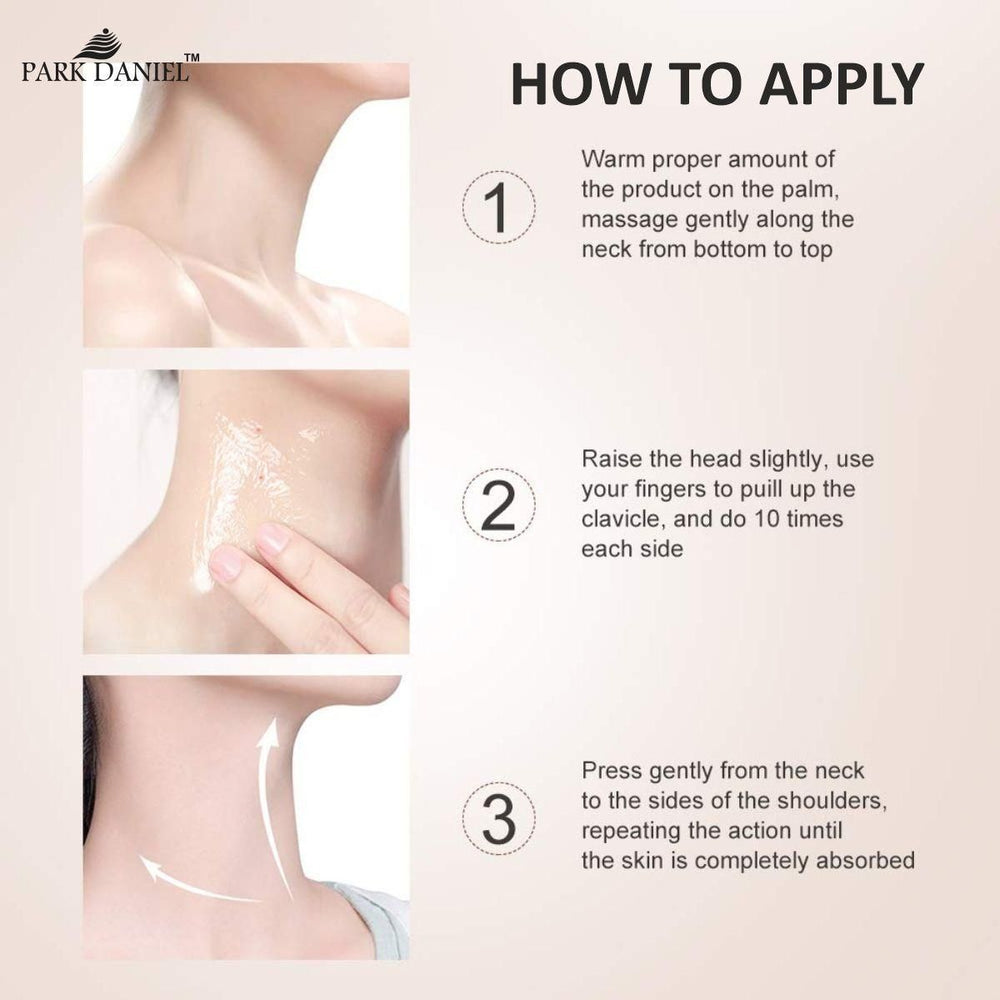 PARK DANIEL™

HOW TO APPLY

1
Warm proper amount of the product on the palm, massage gently along the neck from bottom to top

2
Raise the head slightly, use your fingers to puill up the clavicle, and do 10 times each side

3
Press gently from the neck to the sides of the shoulders, repeating the action until the skin is completely absorbed