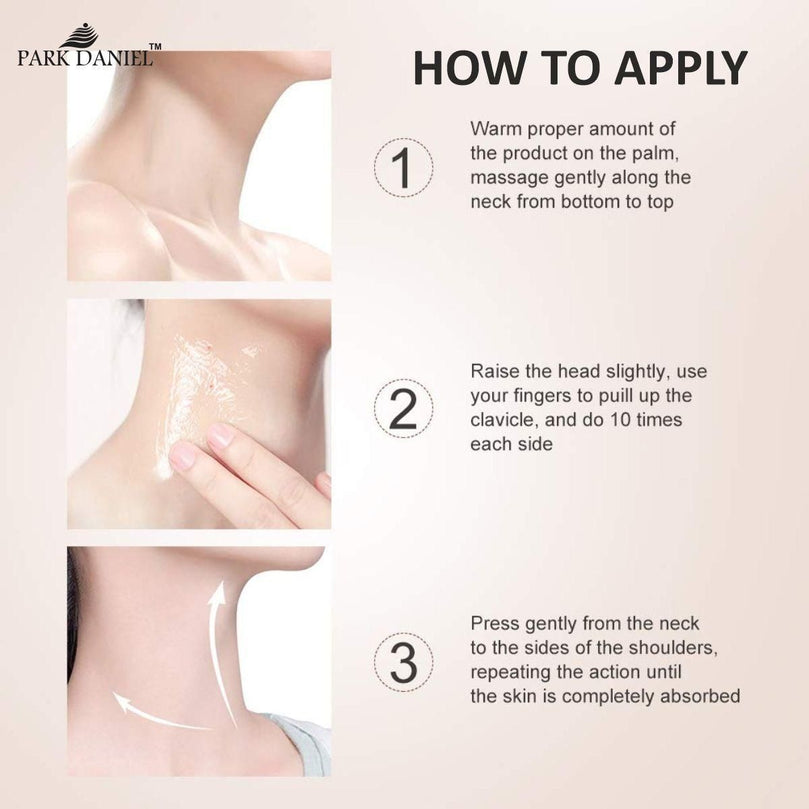 PARK DANIEL™

HOW TO APPLY

1

Warm proper amount of the product on the palm, massage gently along the neck from bottom to top

2

Raise the head slightly, use your fingers to puill up the clavicle, and do 10 times each side

3

Press gently from the neck to the sides of the shoulders, repeating the action until the skin is completely absorbed