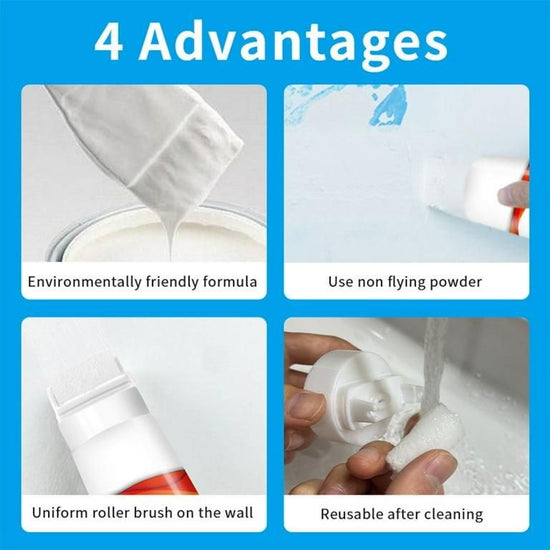 4 Advantages

Environmentally friendly formula

Use non flying powder

Uniform roller brush on the wall

Reusable after cleaning