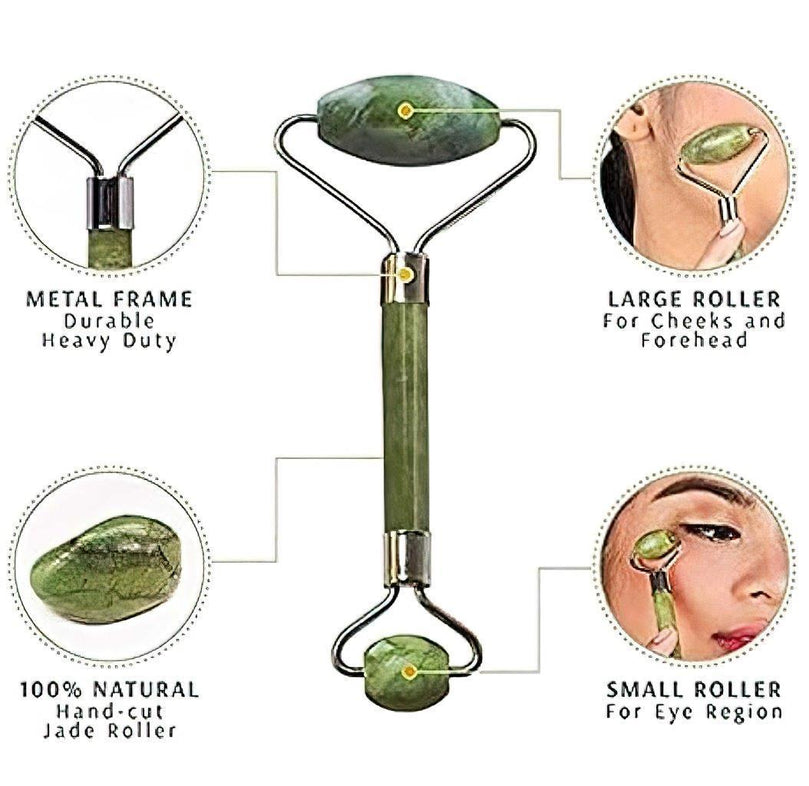 METAL FRAME
Durable
Heavy Duty

LARGE ROLLER
For Cheeks and
Forehead

100% NATURAL
Hand-cut
Jade Roller

SMALL ROLLER
For Eye Region