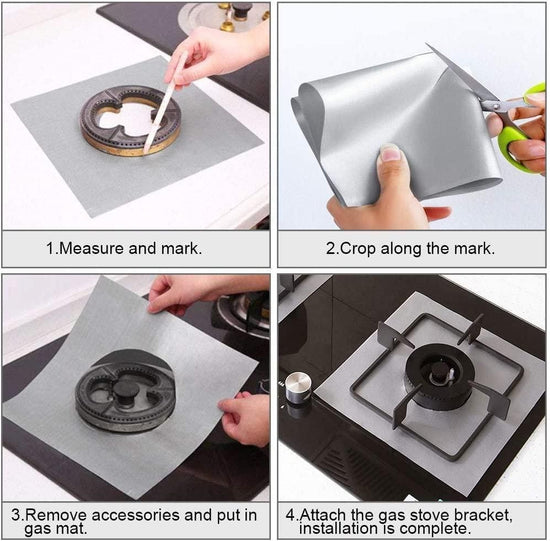 1.Measure and mark.

2.Crop along the mark.

3.Remove accessories and put in gas mat.

4.Attach the gas stove bracket, installation is complete.