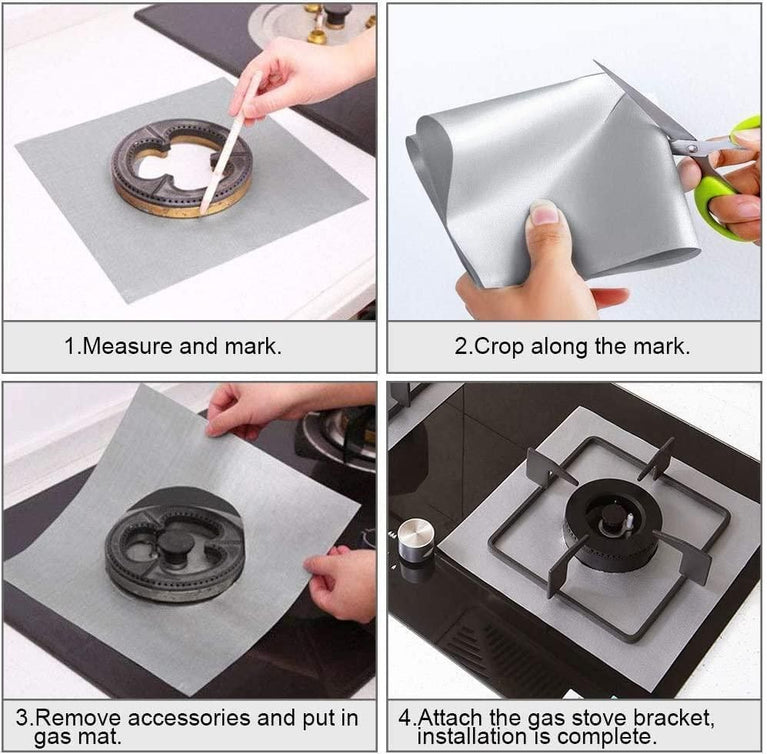 1.Measure and mark.

2.Crop along the mark.

3.Remove accessories and put in gas mat.

4.Attach the gas stove bracket, installation is complete.