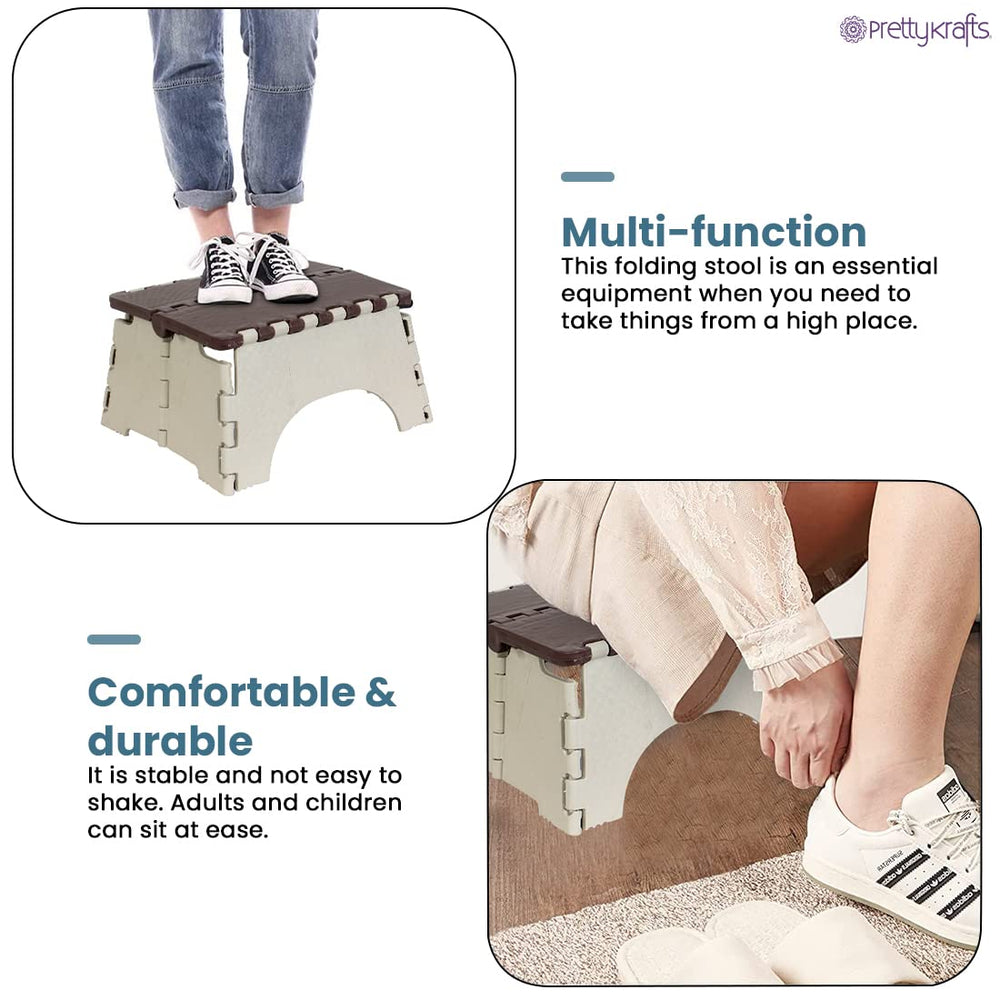 prettykrafts

Multi-function
This folding stool is an essential equipment when you need to take things from a high place.

Comfortable & durable
It is stable and not easy to shake. Adults and children can sit at ease.