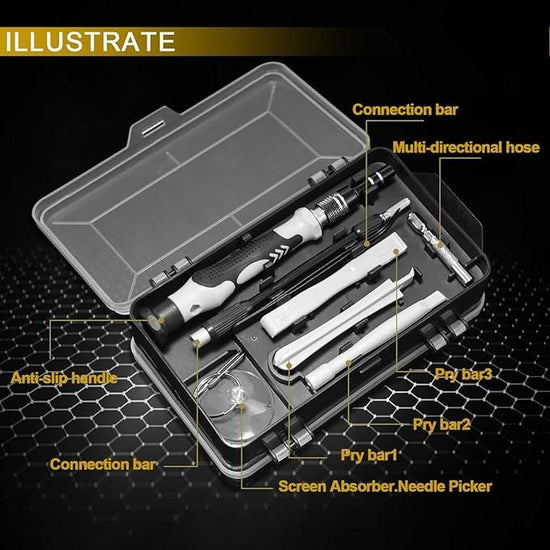 ILLUSTRATE

Connection bar

Multi-directional hose

Anti-slip handle

Pry bar3

Pry bar2

Pry bar1

Connection bar

Screen Absorber.Needle Picker