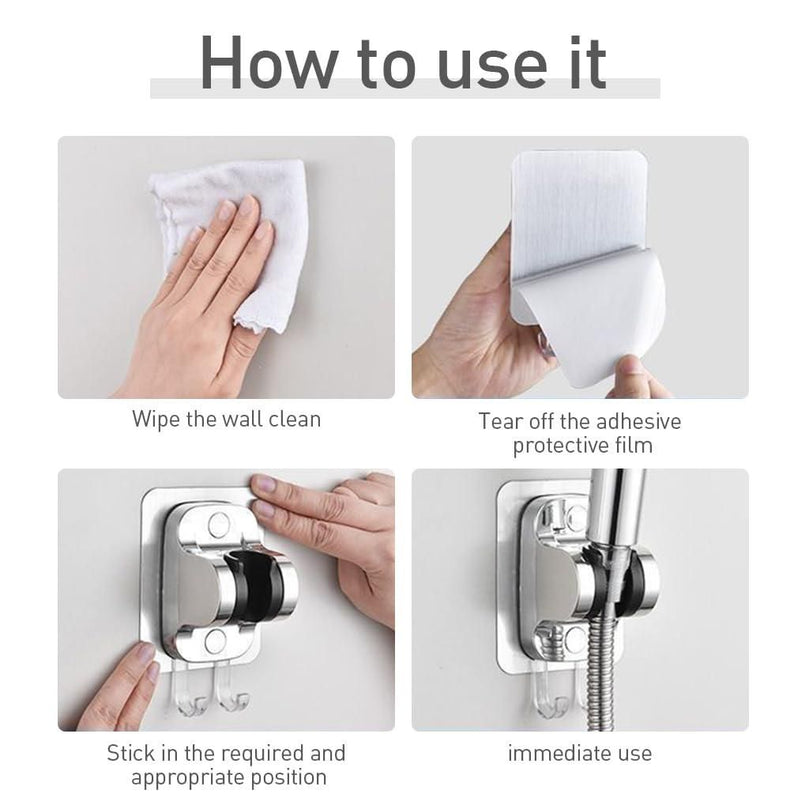 How to use it

Wipe the wall clean

Tear off the adhesive protective film

Stick in the required and appropriate position

immediate use