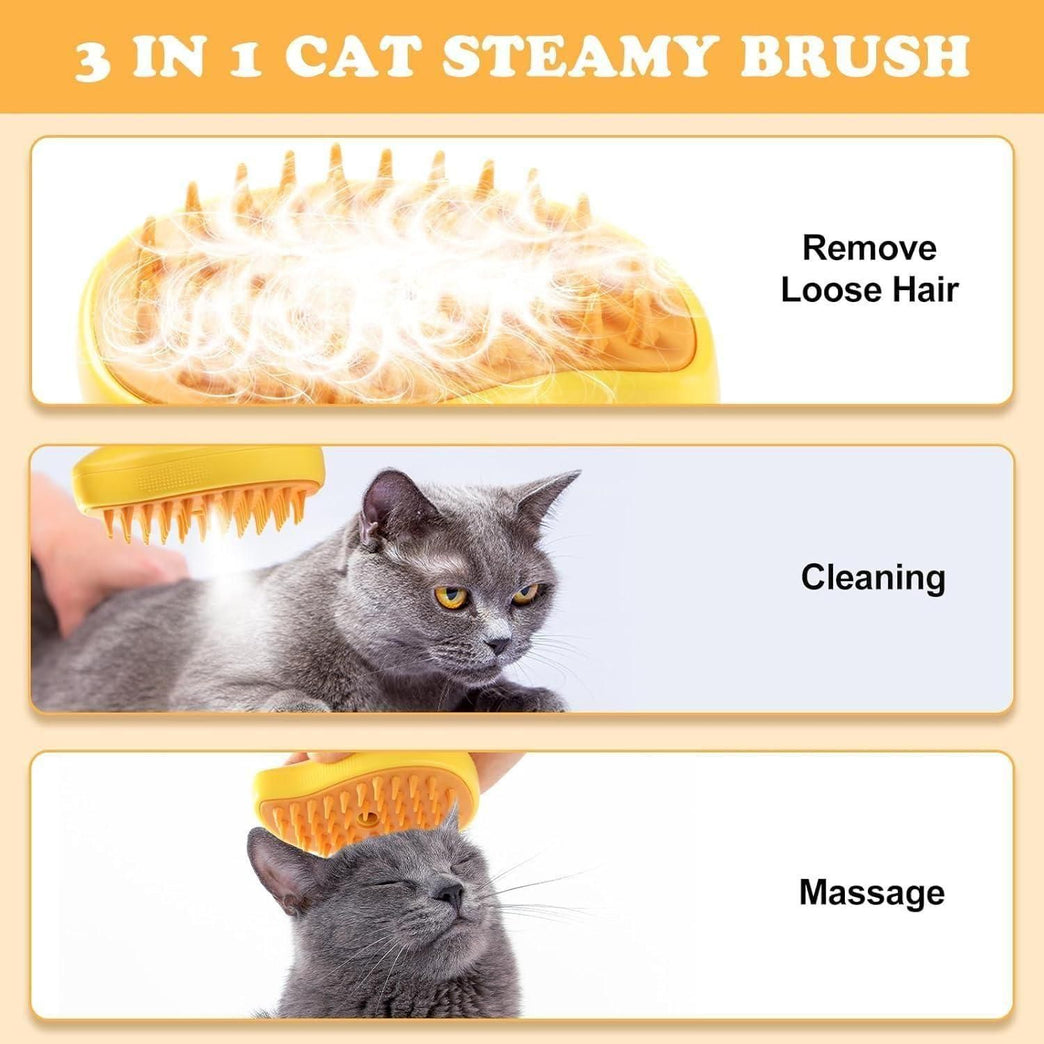 3 IN 1 CAT STEAMY BRUSH

Remove Loose Hair

Cleaning

Massage