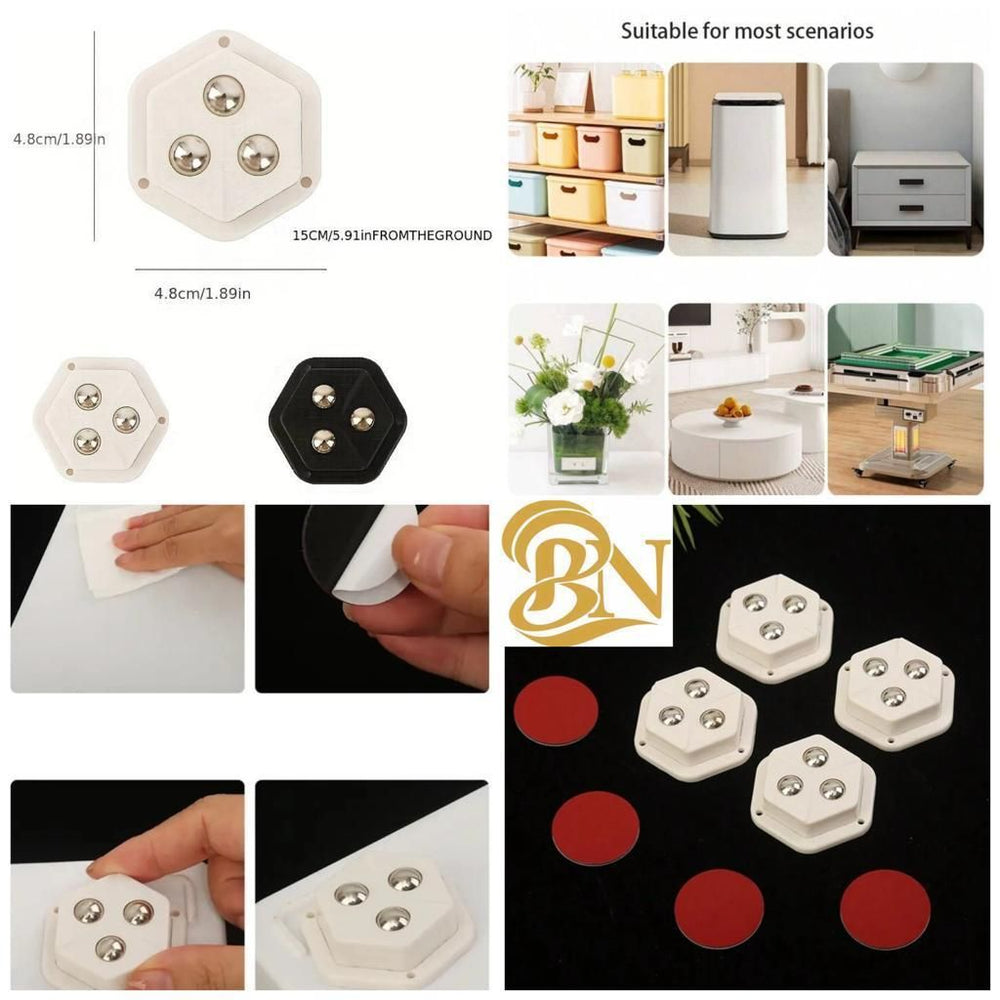 4.8cm/1.89in

15CM/5.91inFROMTHEGROUND

4.8cm/1.89in

Suitable for most scenarios

BN