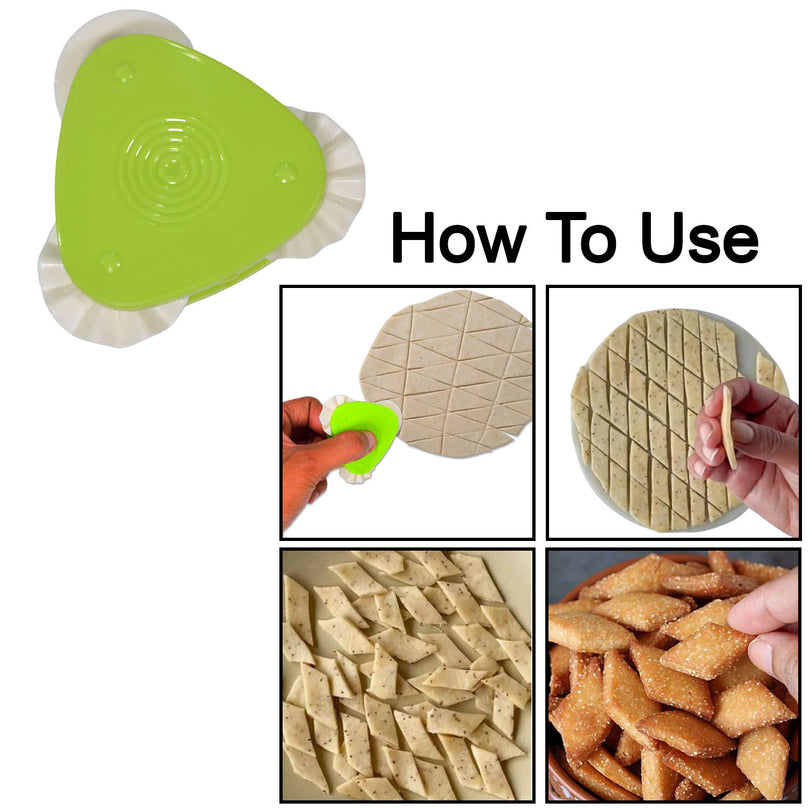 How To Use