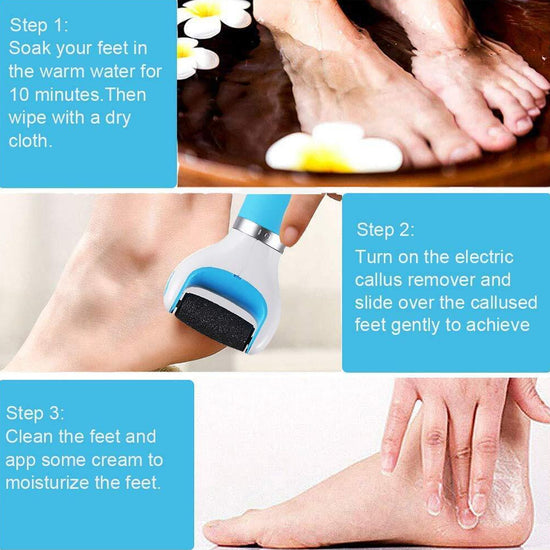 Step 1:
Soak your feet in the warm water for 10 minutes.Then wipe with a dry cloth.

Step 2:
Turn on the electric callus remover and slide over the callused feet gently to achieve

Step 3:
Clean the feet and app some cream to moisturize the feet.