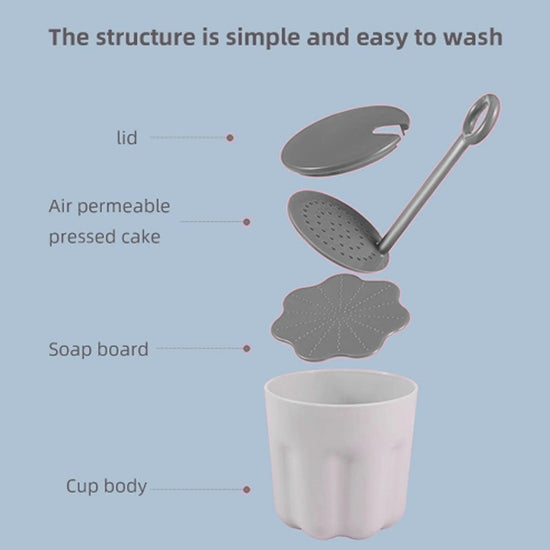 The structure is simple and easy to wash

lid

Air permeable pressed cake

Soap board

Cup body