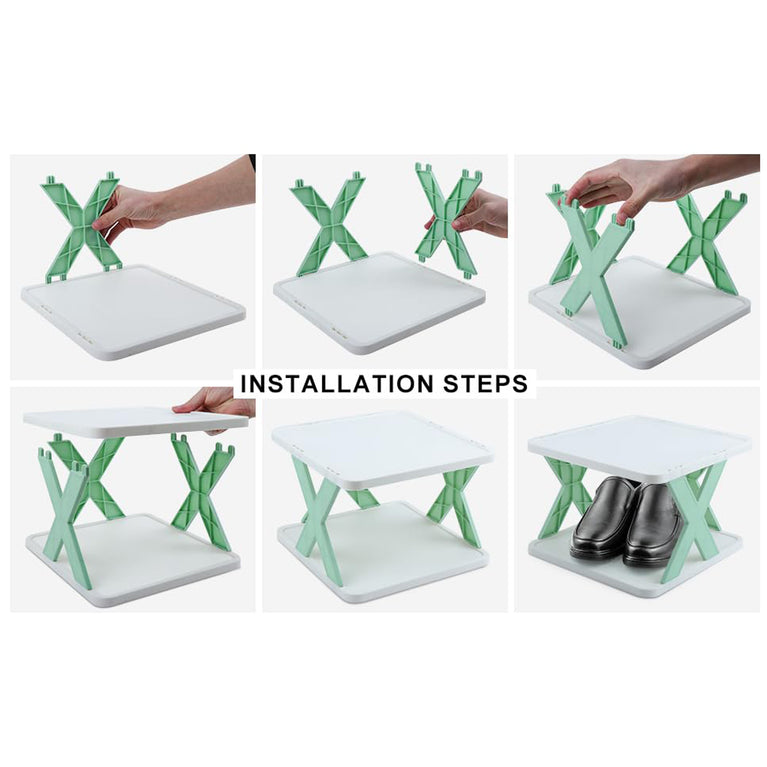 INSTALLATION STEPS