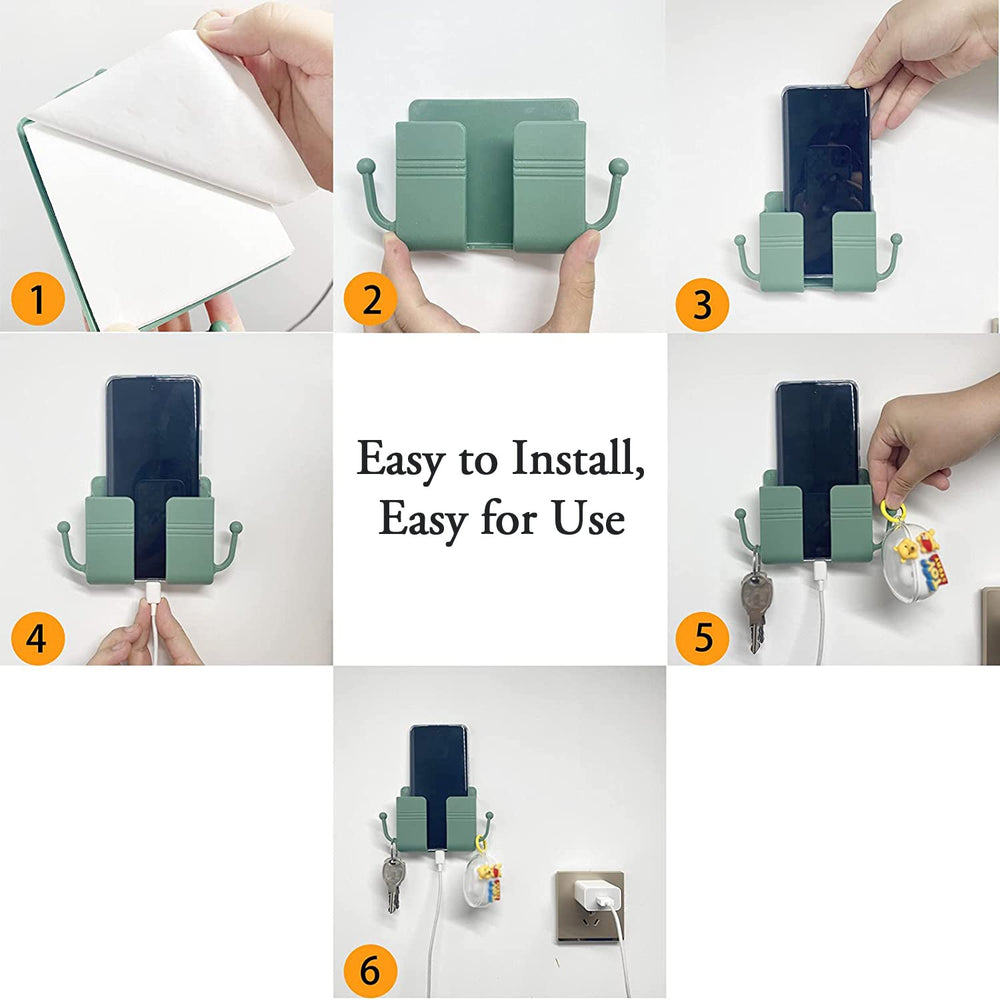 1

2

3

4

Easy to Install,
Easy for Use

5

6