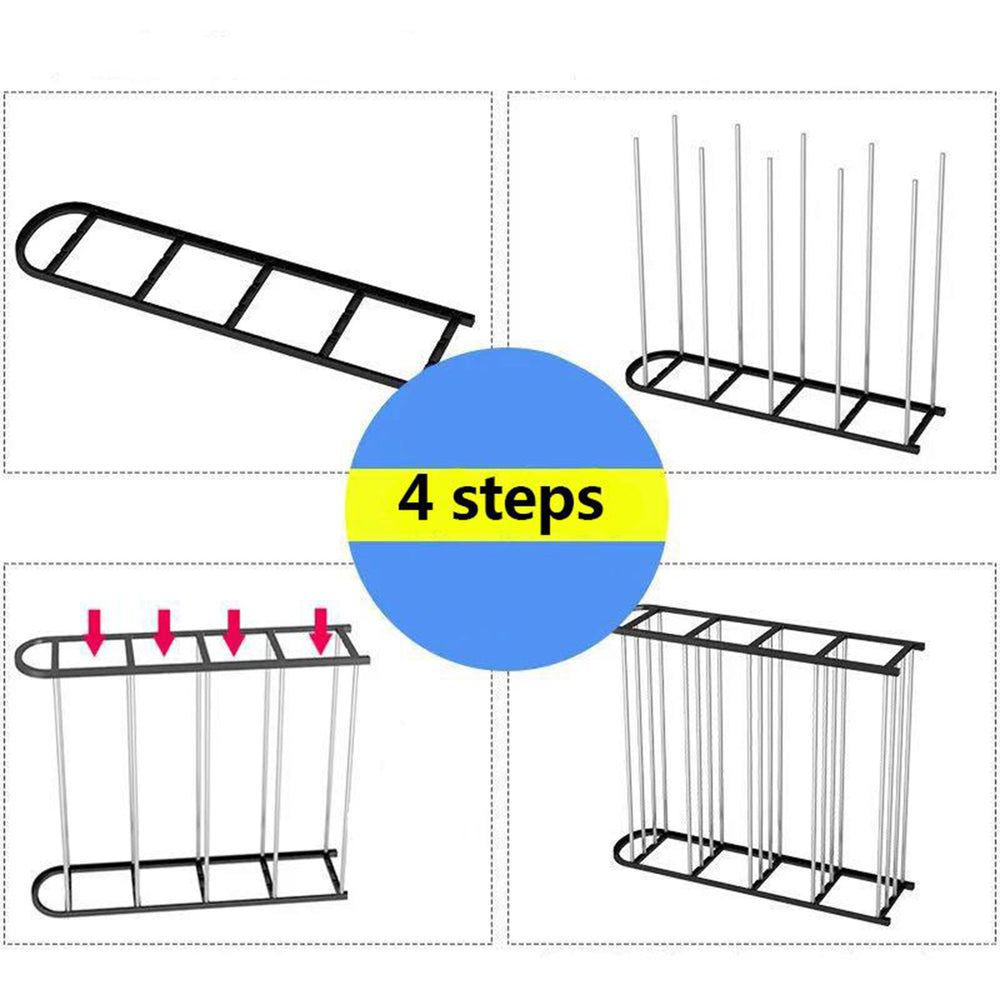 4 steps