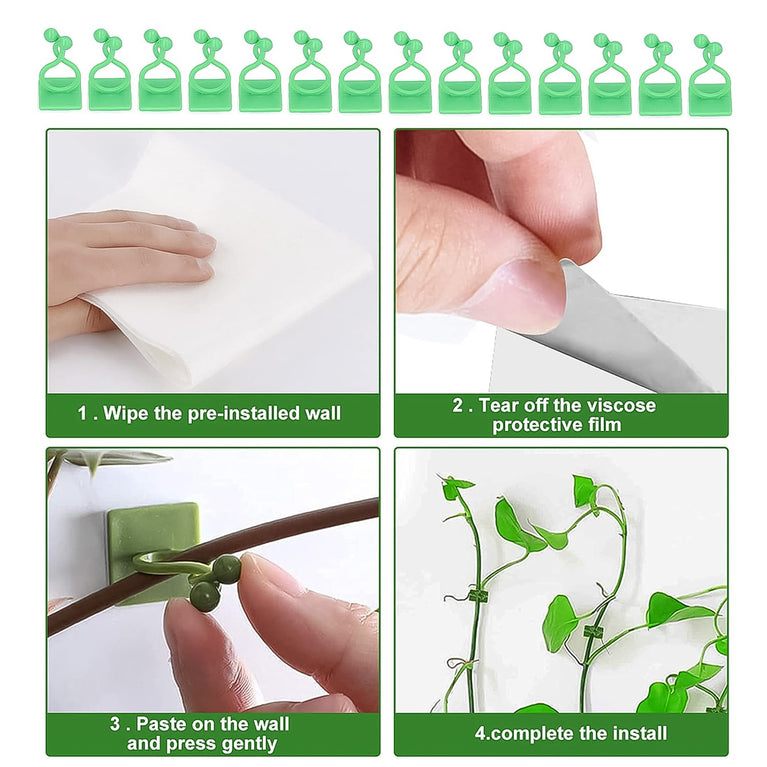 1 . Wipe the pre-installed wall

2 . Tear off the viscose protective film

3 . Paste on the wall and press gently

4.complete the install