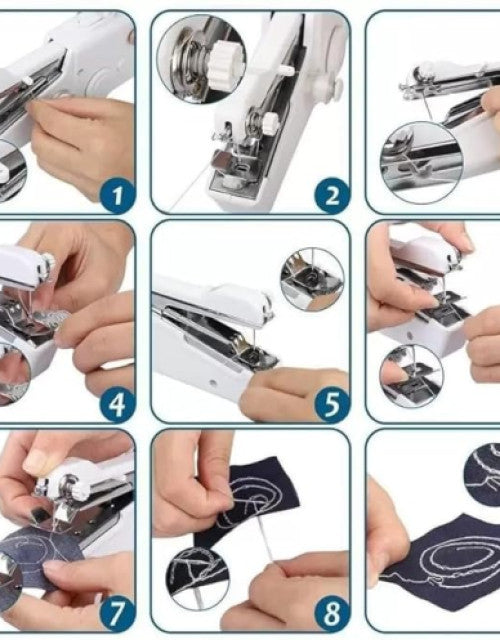 1
2
4
5
7
8