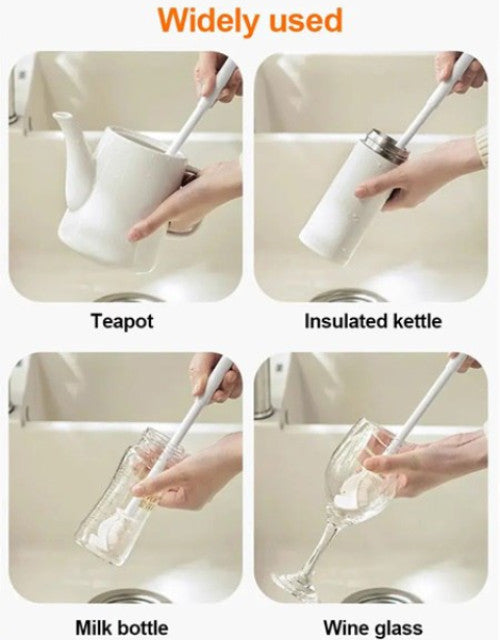 Widely used

Teapot

Insulated kettle

Milk bottle

Wine glass