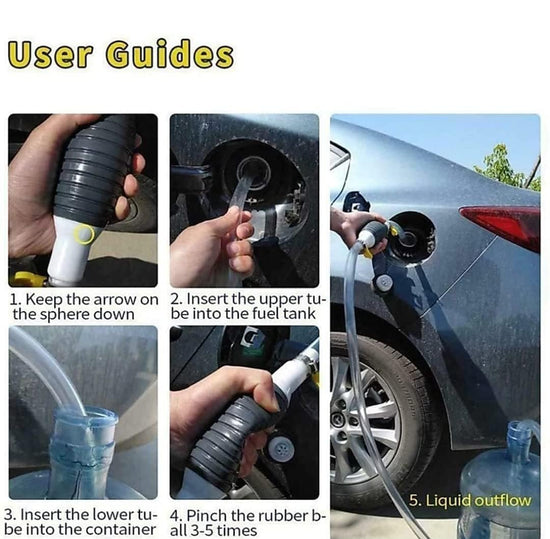 User Guides

1. Keep the arrow on the sphere down

2. Insert the upper tube into the fuel tank

3. Insert the lower tube into the container

4. Pinch the rubber ball 3-5 times

5. Liquid outflow