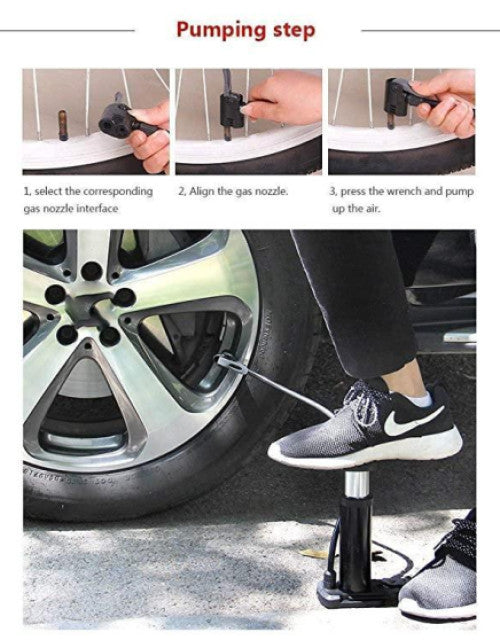 Pumping step

1, select the corresponding gas nozzle interface

2, Align the gas nozzle.

3, press the wrench and pump up the air.